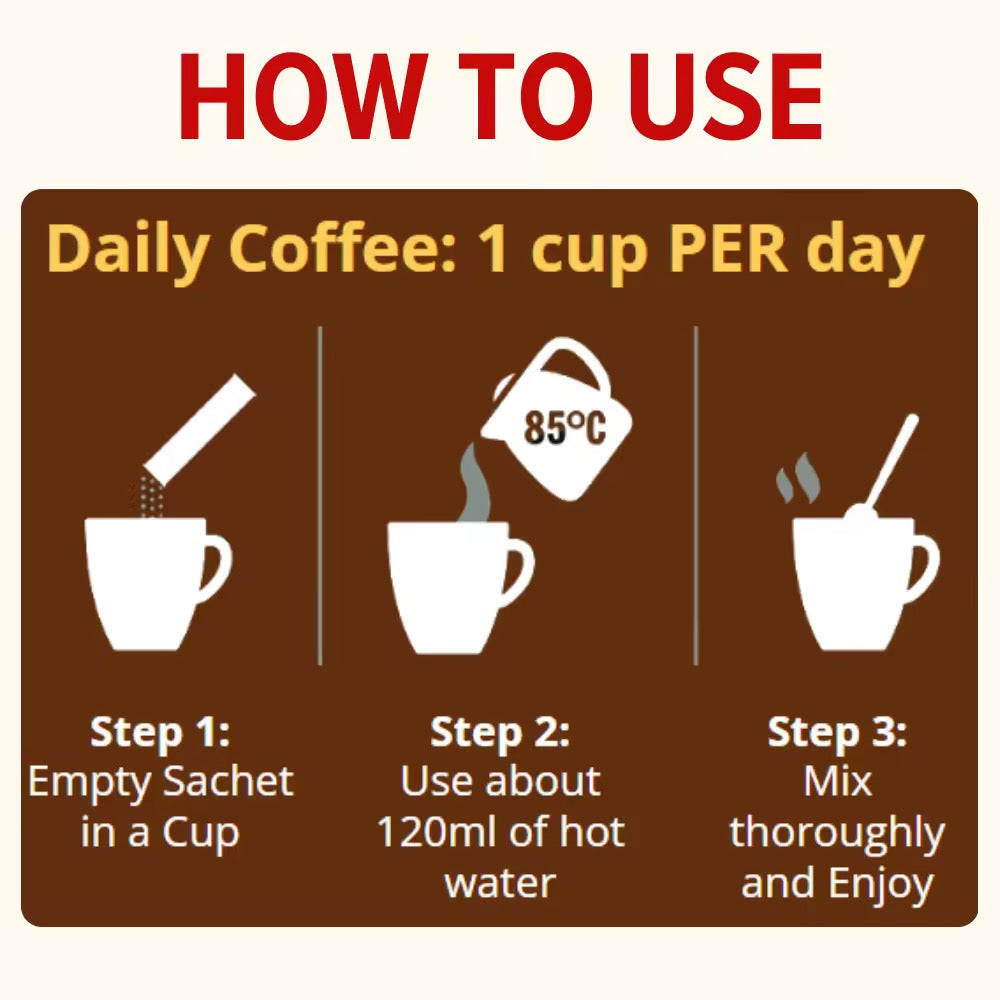 HOW TO USE

Daily Coffee: 1 cup PER day

85°C

Step 1:
Empty Sachet in a Cup

Step 2:
Use about 120ml of hot water

Step 3:
Mix thoroughly and Enjoy